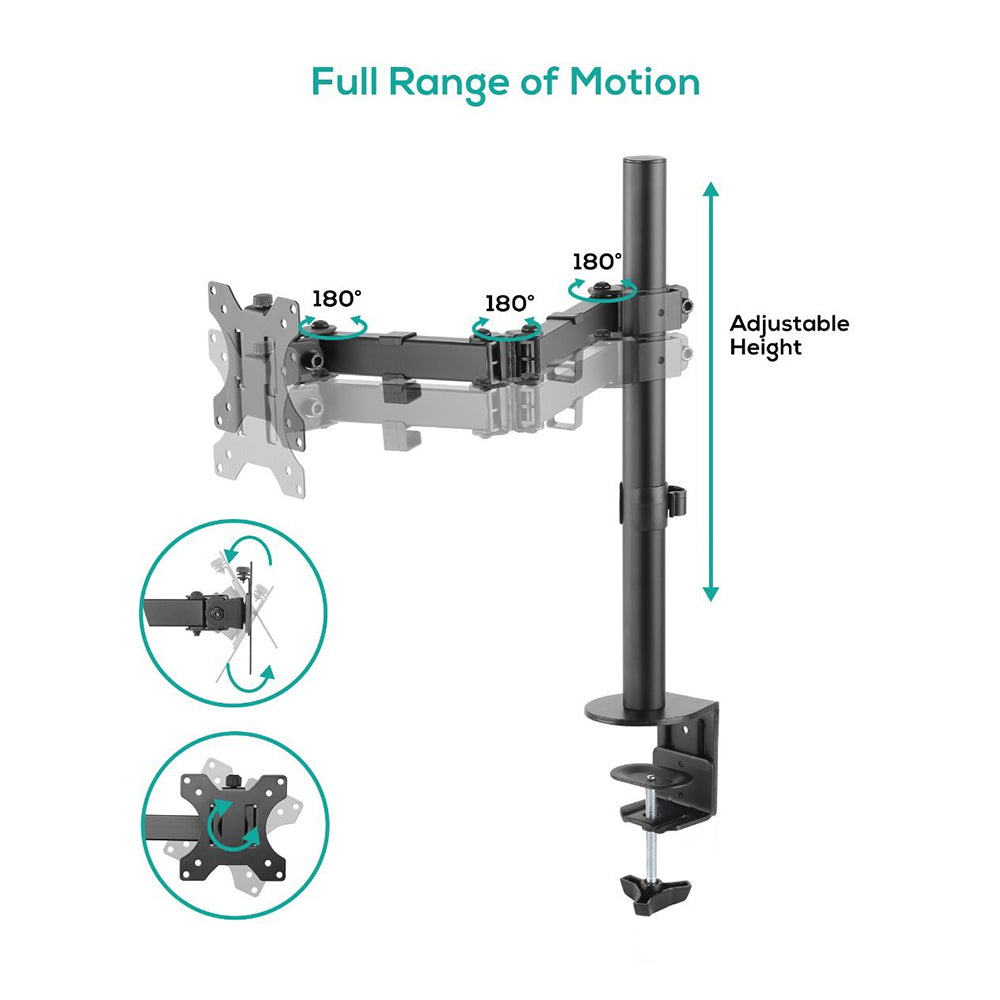 Full Range of Motion

180°

180°

180°

Adjustable Height